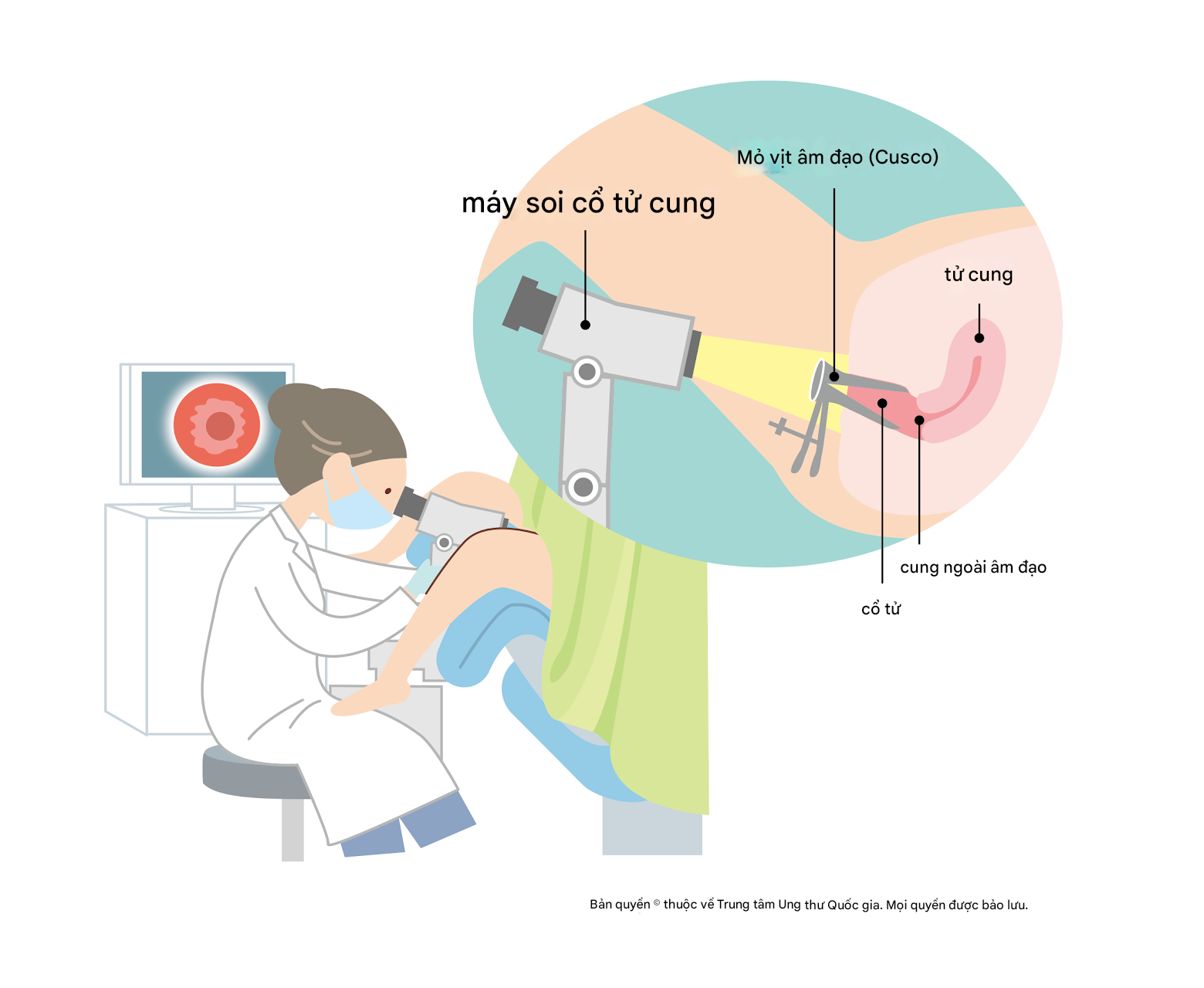 Mỏ vịt âm đạo (Cusco)

máy soi cổ tử cung

tử cung

cung ngoài âm đạo

cổ tử

Bản quyền © thuộc về Trung tâm Ung thư Quốc gia. Mọi quyền được bảo lưu.